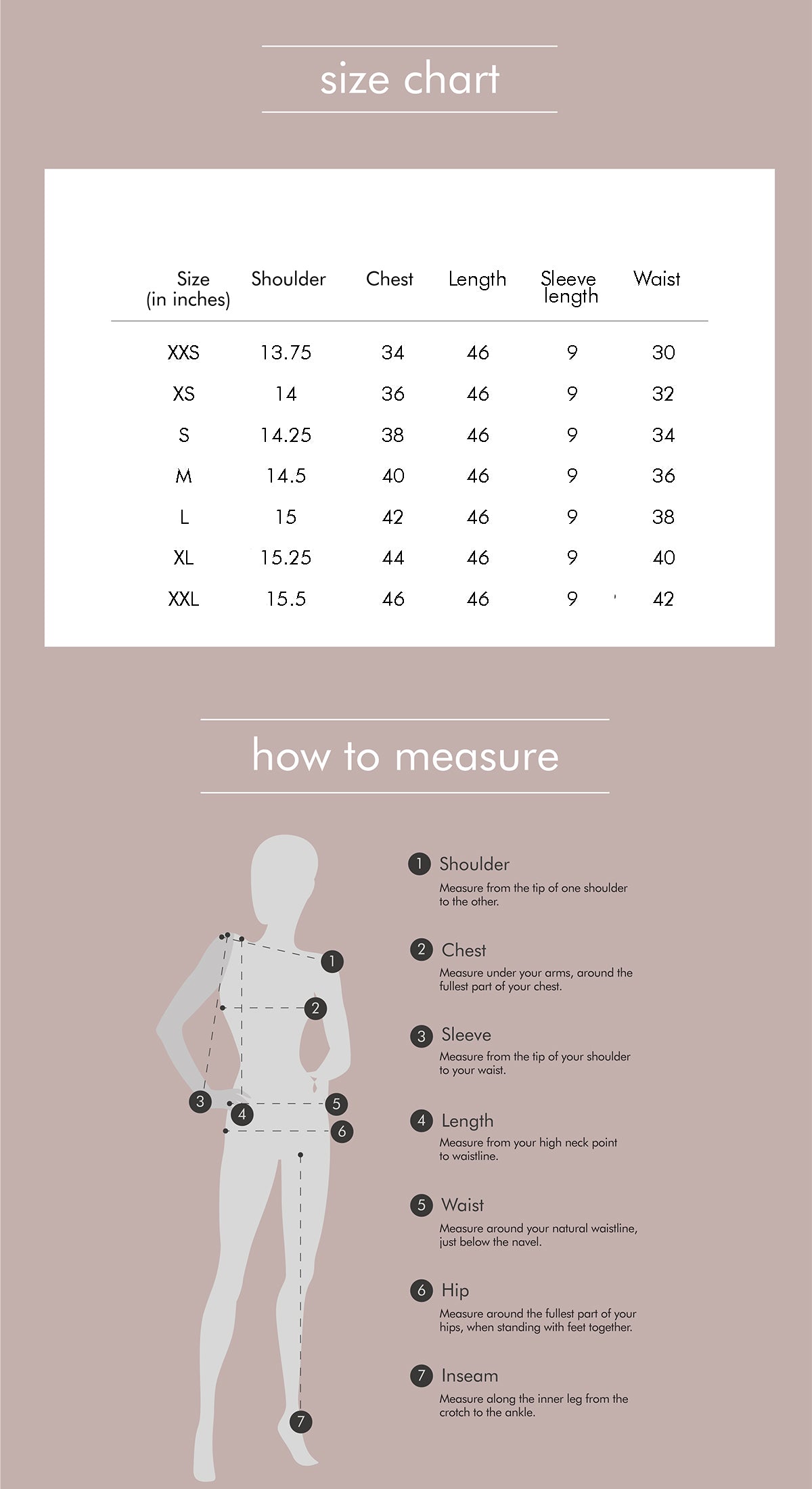 size chart

| Size (in inches) | Shoulder | Chest | Length | Sleeve length | Waist |
|---|---|---|---|---|---|
| XXS | 13.75 | 34 | 46 | 9 | 30 |
| XS | 14 | 36 | 46 | 9 | 32 |
| S | 14.25 | 38 | 46 | 9 | 34 |
| M | 14.5 | 40 | 46 | 9 | 36 |
| L | 15 | 42 | 46 | 9 | 38 |
| XL | 15.25 | 44 | 46 | 9 | 40 |
| XXL | 15.5 | 46 | 46 | 9 | 42 |

how to measure

1 2 3 4 5 6 7

1 Shoulder
Measure from the tip of one shoulder to the other.

2 Chest
Measure under your arms, around the fullest part of your chest.

3 Sleeve
Measure from the tip of your shoulder to your waist.

4 Length
Measure from your high neck point to waistline.

5 Waist
Measure around your natural waistline, just below the navel.

6 Hip
Measure around the fullest part of your hips, when standing with feet together.

7 Inseam
Measure along the inner leg from the crotch to the ankle.